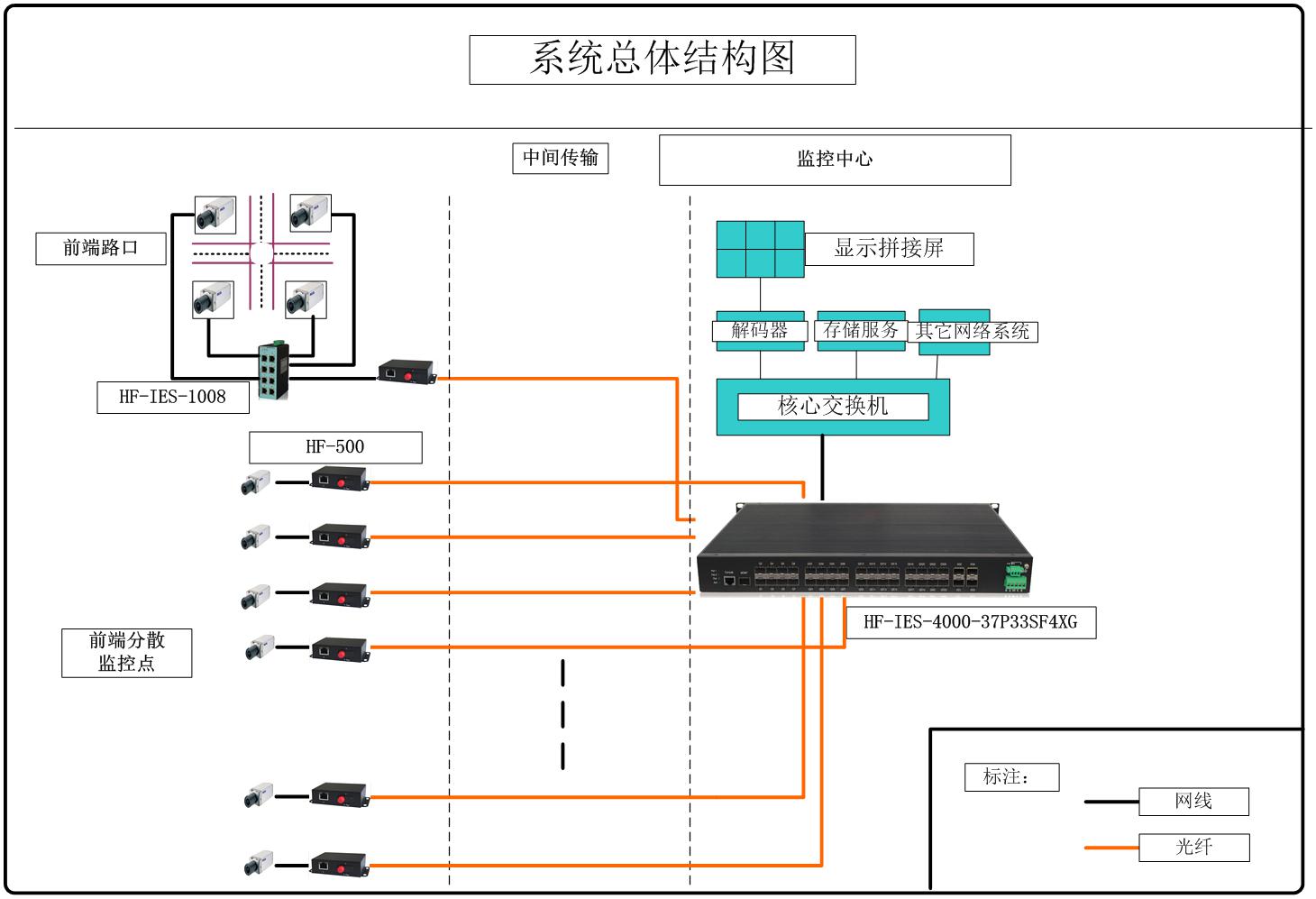 系统总体结构图

中间传输

监控中心

前端路口

显示拼接屏

解码器

存储服务

其它网络系统

核心交换机

HF-IES-1008

HF-500

HF-IES-4000-37P33SF4XG

前端分散监控点

标注：

网线

光纤