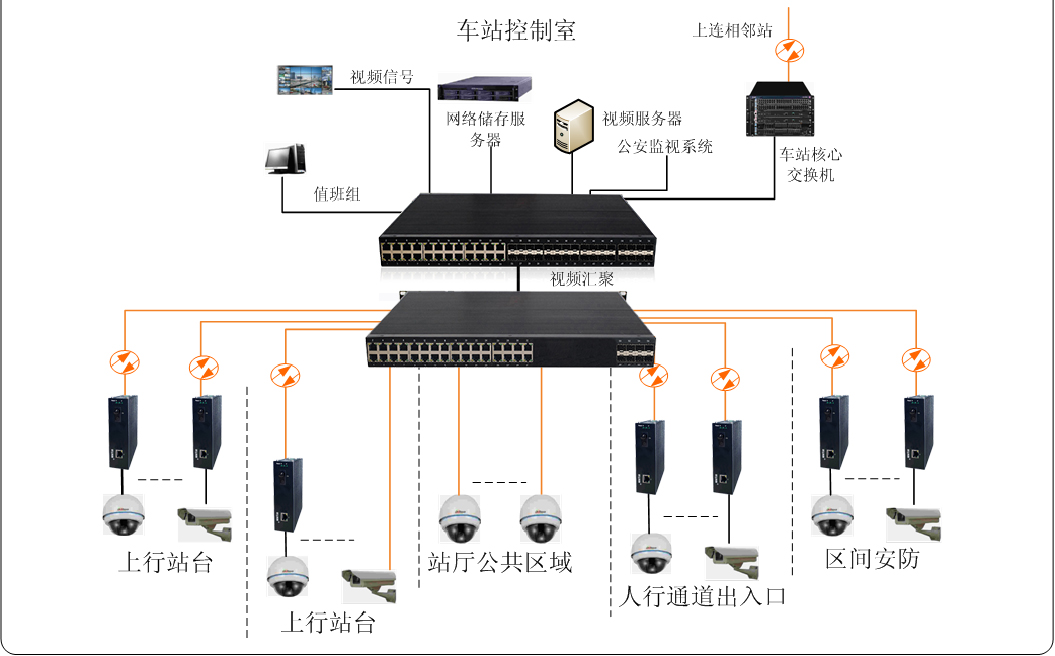 车站控制室

上连相邻站

视频信号

网络储存服务器

视频服务器

公安监视系统

车站核心交换机

值班组

视频汇聚

上行站台

上行站台

站厅公共区域

人行通道出入口

区间安防